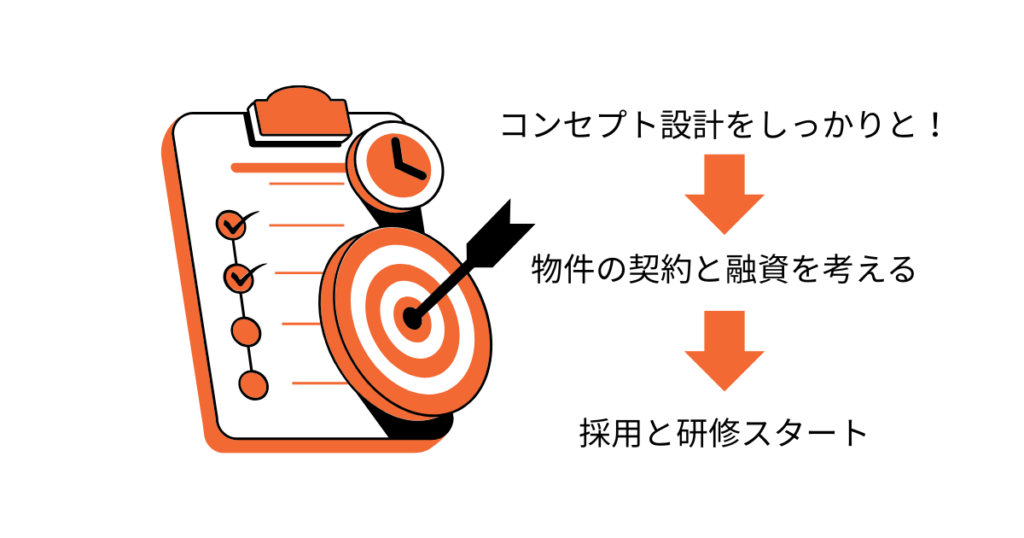 コンセプト設計をしっかりと！

物件の契約と融資を考える

採用と研修スタート